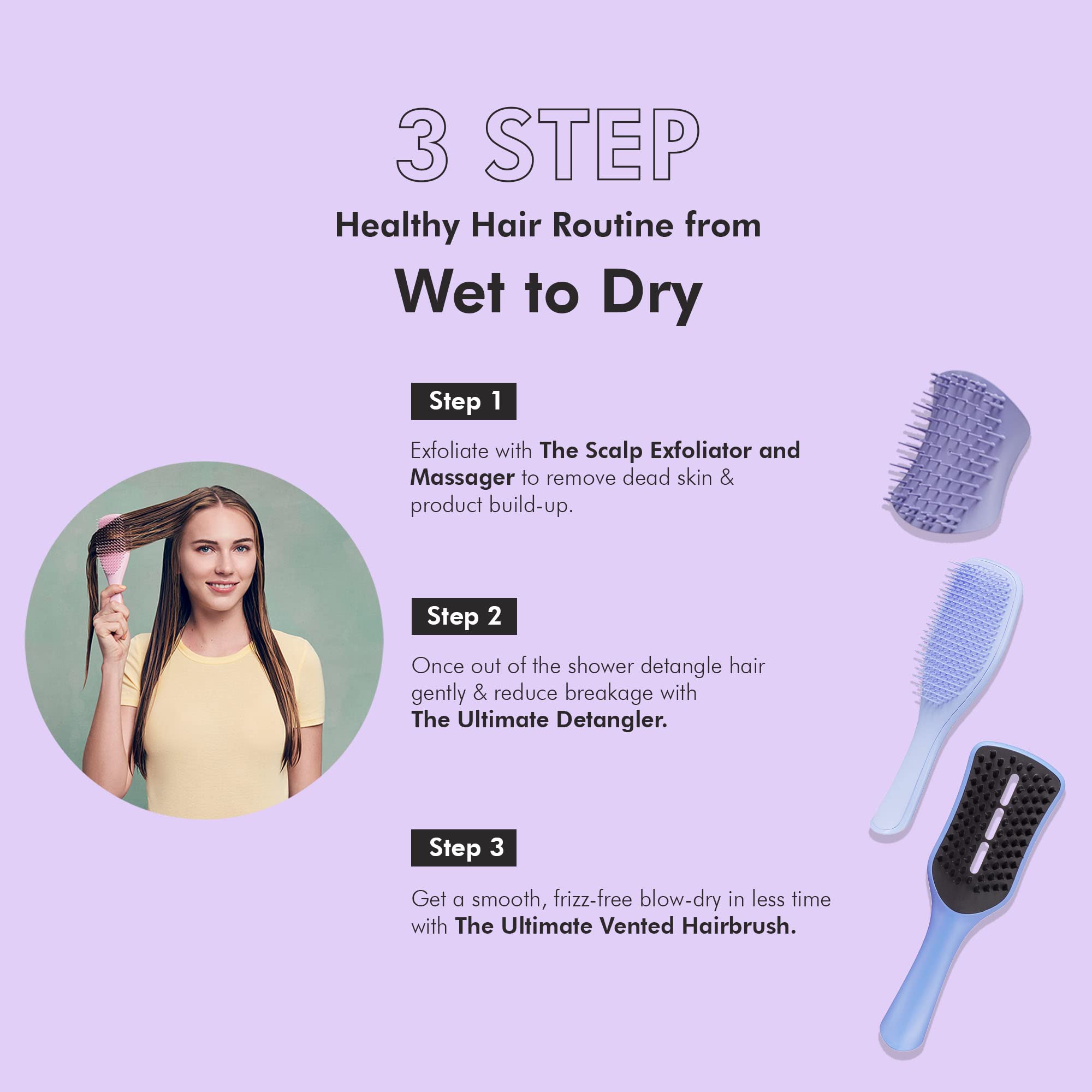 3 STEP

Healthy Hair Routine from

Wet to Dry

Step 1

Exfoliate with The Scalp Exfoliator and Massager to remove dead skin & product build-up.

Step 2

Once out of the shower detangle hair gently & reduce breakage with The Ultimate Detangler.

Step 3

Get a smooth, frizz-free blow-dry in less time with The Ultimate Vented Hairbrush.