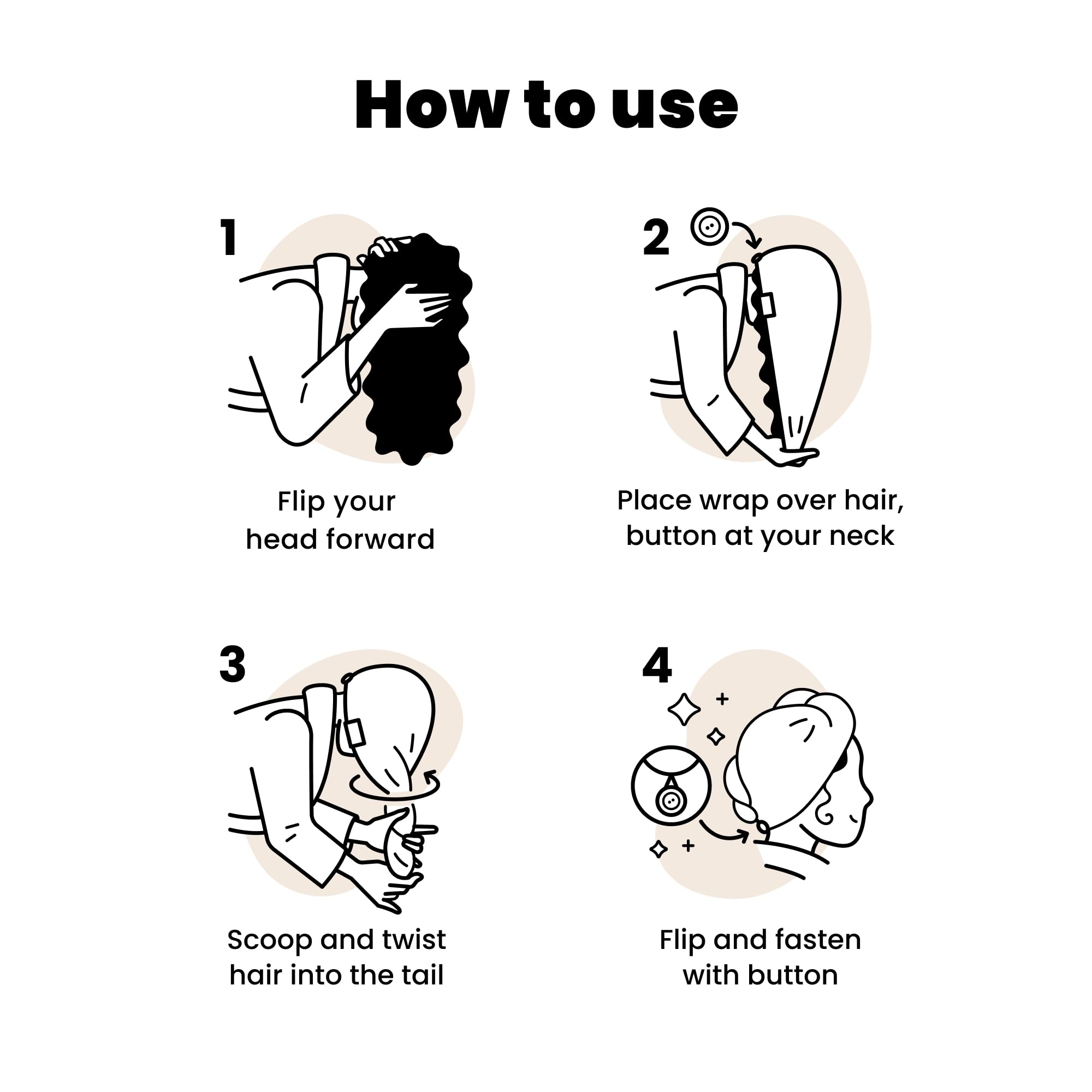 How to use

1

Flip your head forward

2

Place wrap over hair, button at your neck

3

Scoop and twist hair into the tail

4

Flip and fasten with button